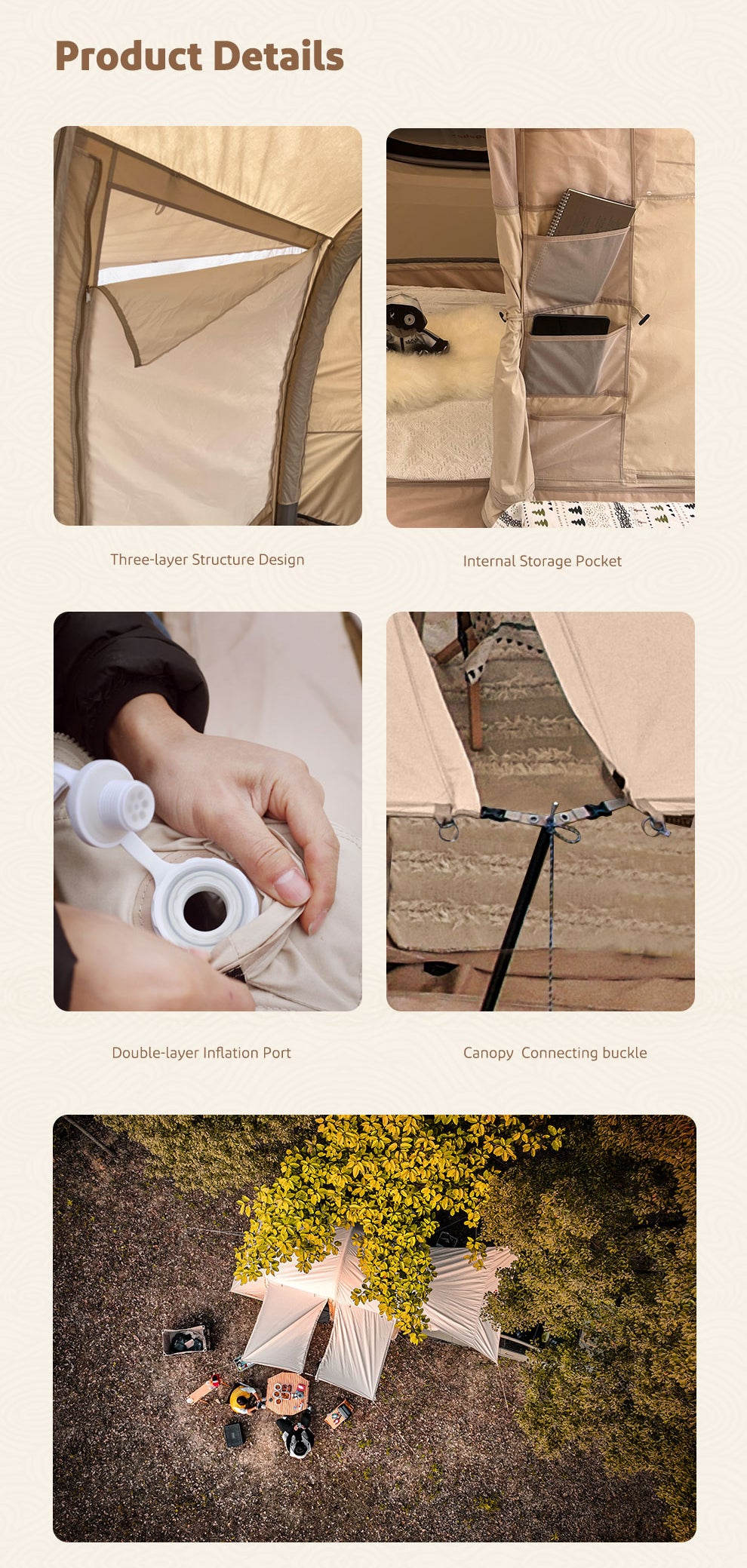 Product Details

Three-layer Structure Design

Internal Storage Pocket

Double-layer Inflation Port

Canopy  Connecting buckle