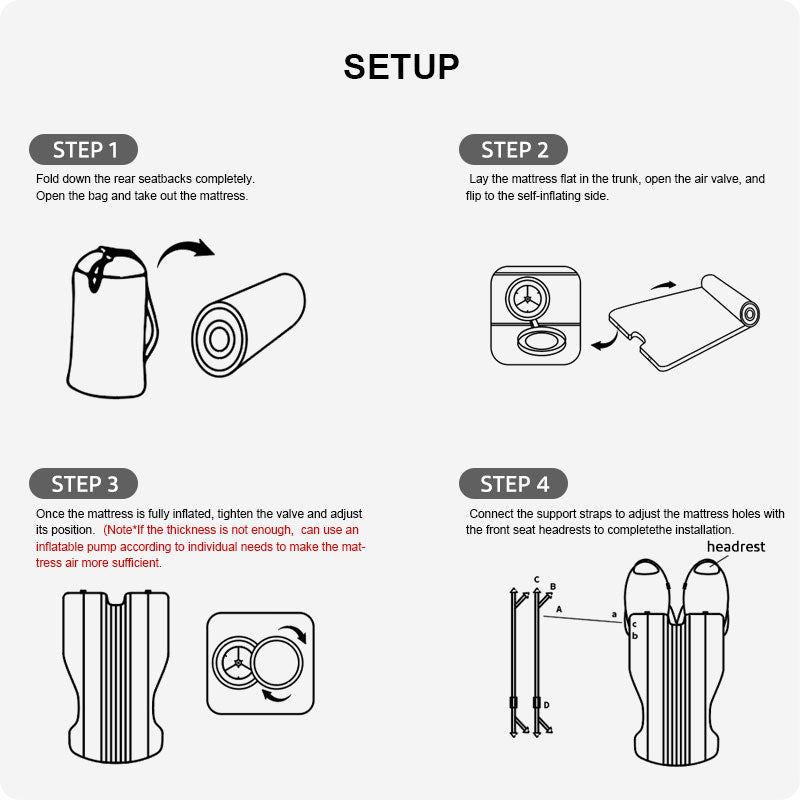 SETUP

STEP 1

Fold down the rear seatbacks completely.
Open the bag and take out the mattress.

STEP 2

Lay the mattress flat in the trunk, open the air valve, and flip to the self-inflating side.

STEP 3

Once the mattress is fully inflated, tighten the valve and adjust its position. (Note*If the thickness is not enough, can use an inflatable pump according to individual needs to make the mattress air more sufficient.

STEP 4

Connect the support straps to adjust the mattress holes with the front seat headrests to completethe installation.

headrest

C B A a c b D