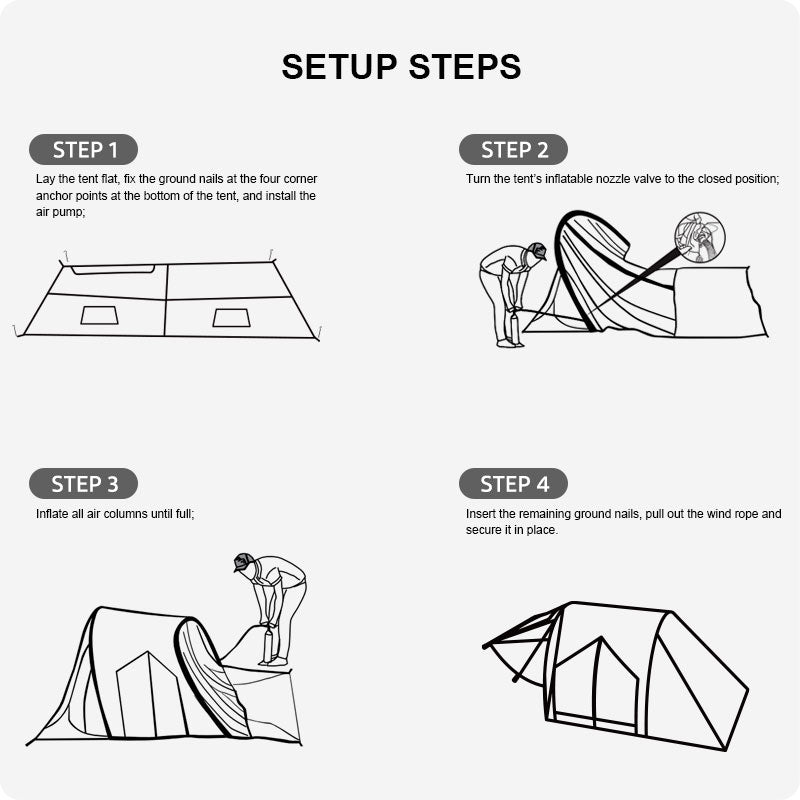 SETUP STEPS

STEP 1

Lay the tent flat, fix the ground nails at the four corner anchor points at the bottom of the tent, and install the air pump;

STEP 2

Turn the tent's inflatable nozzle valve to the closed position;

STEP 3

Inflate all air columns until full;

STEP 4

Insert the remaining ground nails, pull out the wind rope and secure it in place.