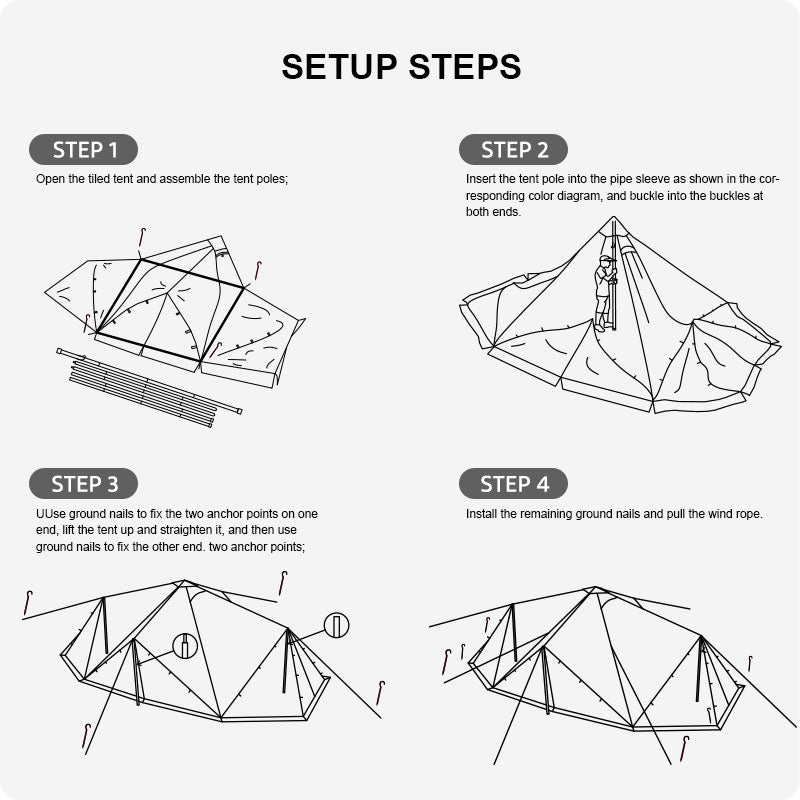 SETUP STEPS

STEP 1

Open the tiled tent and assemble the tent poles;

STEP 2

Insert the tent pole into the pipe sleeve as shown in the corresponding color diagram, and buckle into the buckles at both ends.

STEP 3

UUse ground nails to fix the two anchor points on one end, lift the tent up and straighten it, and then use ground nails to fix the other end. two anchor points;

STEP 4

Install the remaining ground nails and pull the wind rope.