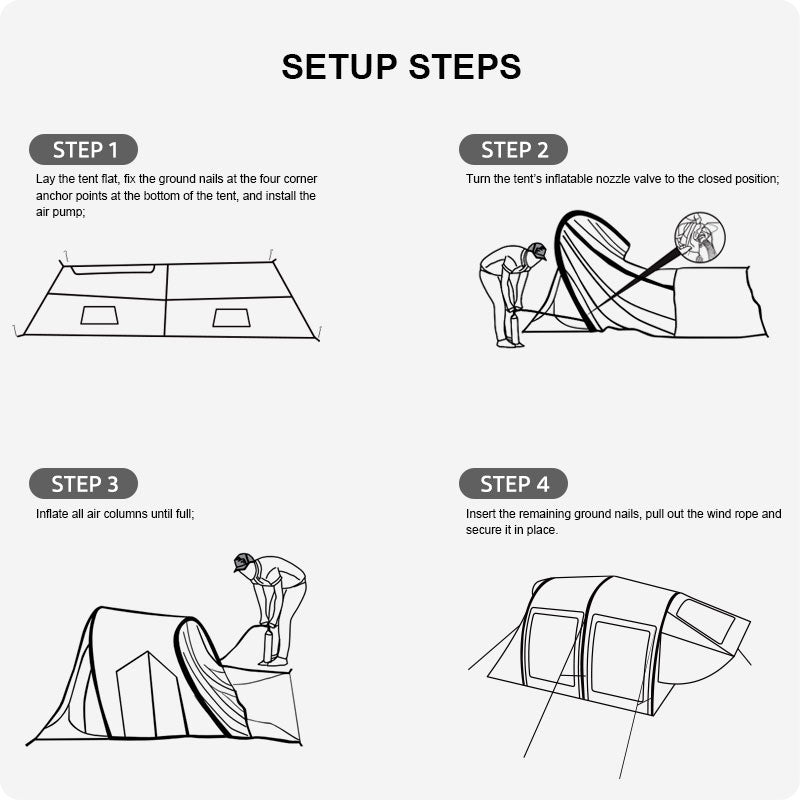 SETUP STEPS

STEP 1

Lay the tent flat, fix the ground nails at the four corner anchor points at the bottom of the tent, and install the air pump;

STEP 2

Turn the tent's inflatable nozzle valve to the closed position;

STEP 3

Inflate all air columns until full;

STEP 4

Insert the remaining ground nails, pull out the wind rope and secure it in place.