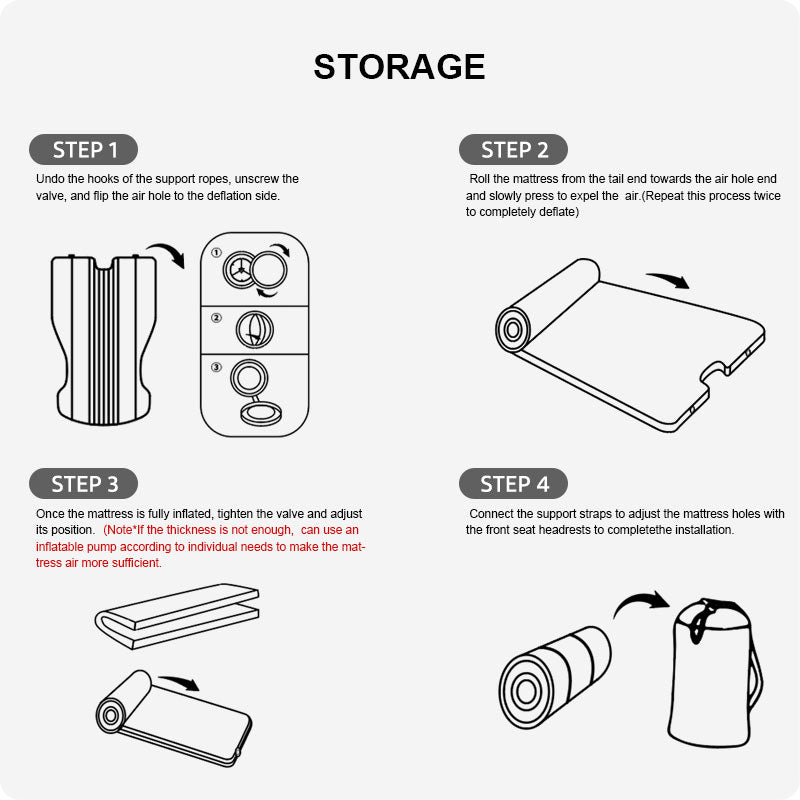 STORAGE

STEP 1

Undo the hooks of the support ropes, unscrew the valve, and flip the air hole to the deflation side.

①

②

③

STEP 2

Roll the mattress from the tail end towards the air hole end and slowly press to expel the air.(Repeat this process twice to completely deflate)

STEP 3

Once the mattress is fully inflated, tighten the valve and adjust its position. (Note*If the thickness is not enough, can use an inflatable pump according to individual needs to make the mattress air more sufficient.

STEP 4

Connect the support straps to adjust the mattress holes with the front seat headrests to completethe installation.