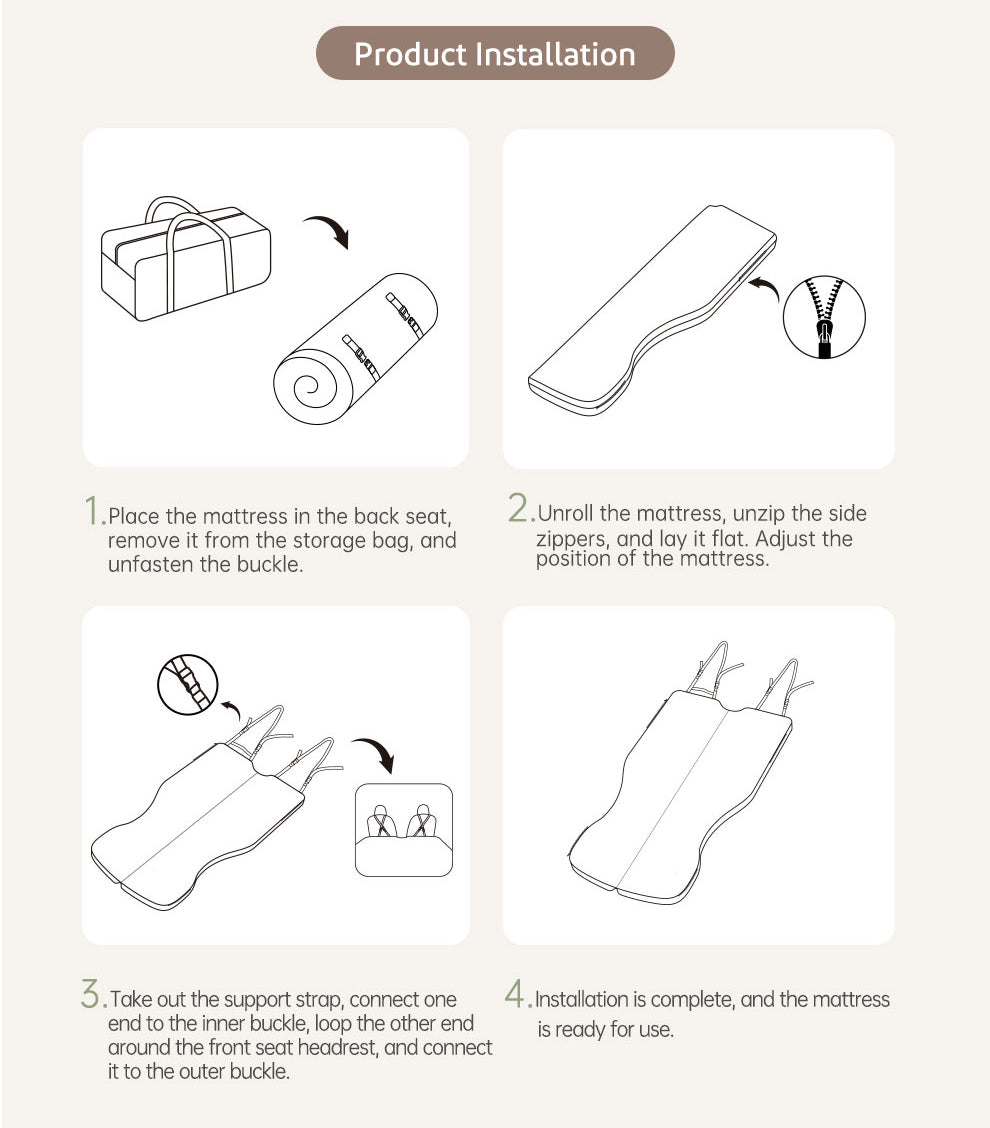 Product Installation

1. Place the mattress in the back seat, remove it from the storage bag, and unfasten the buckle.

2. Unroll the mattress, unzip the side zippers, and lay it flat. Adjust the position of the mattress.

3. Take out the support strap, connect one end to the inner buckle, loop the other end around the front seat headrest, and connect it to the outer buckle.

4. Installation is complete, and the mattress is ready for use.