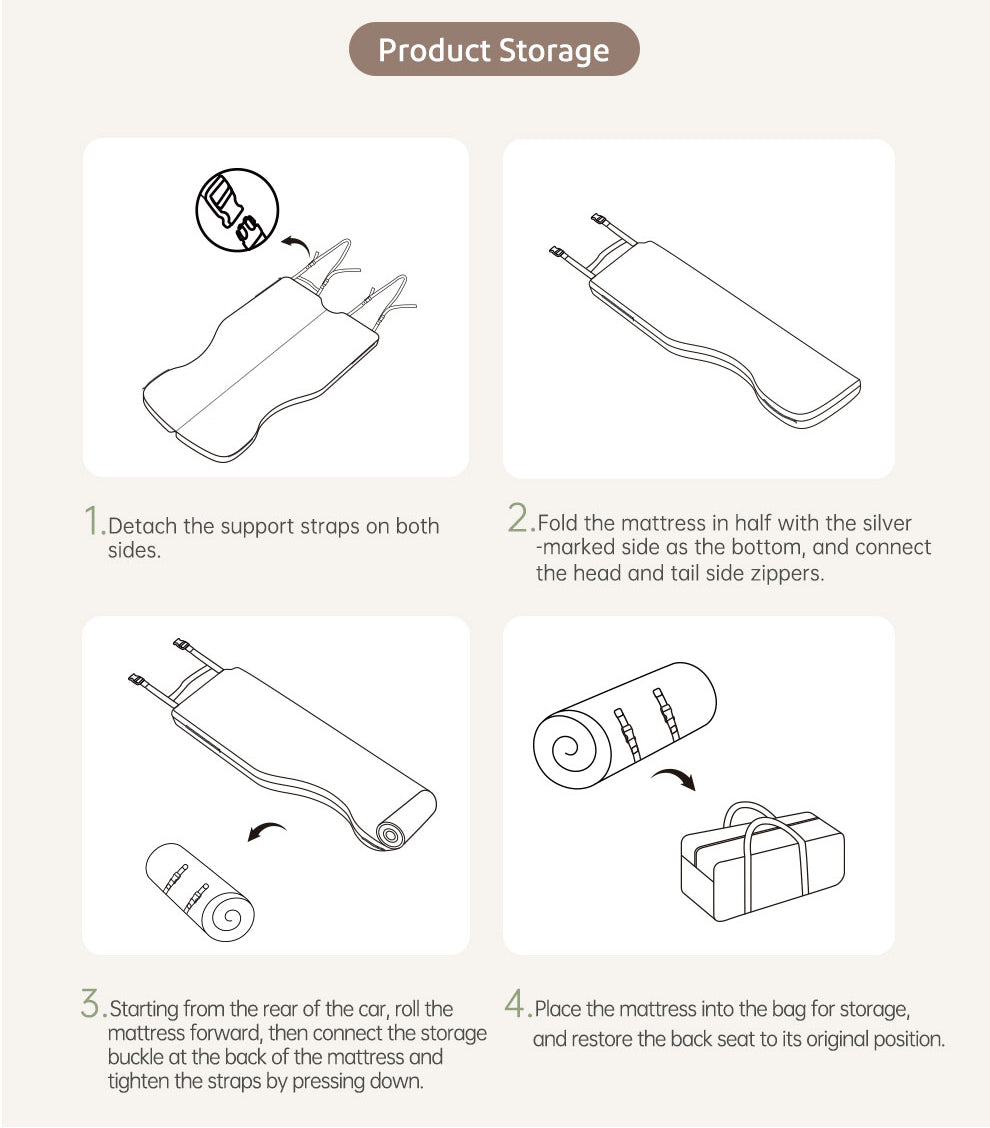 Product Storage

1. Detach the support straps on both sides.

2. Fold the mattress in half with the silver -marked side as the bottom, and connect the head and tail side zippers.

3. Starting from the rear of the car, roll the mattress forward, then connect the storage buckle at the back of the mattress and tighten the straps by pressing down.

4. Place the mattress into the bag for storage, and restore the back seat to its original position.